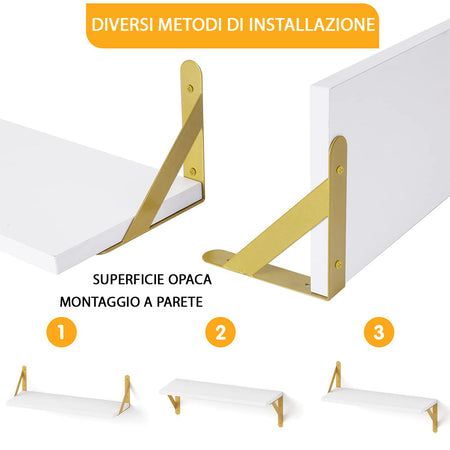 DIVERSI METODI DI INSTALLAZIONE

SUPERFICIE OPACA
MONTAGGIO A PARETE

1

2

3