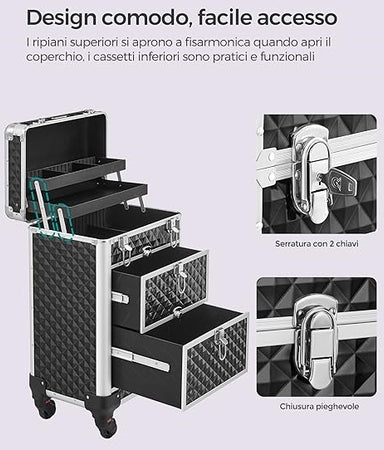 Design comodo, facile accesso

I ripiani superiori si aprono a fisarmonica quando apri il coperchio, i cassetti inferiori sono pratici e funzionali

Serratura con 2 chiavi

Chiusura pieghevole