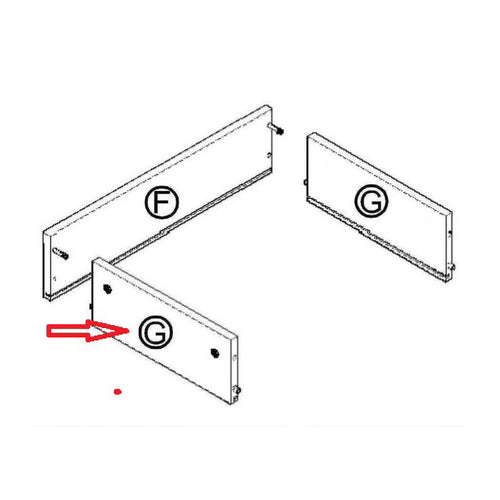 F
G
G