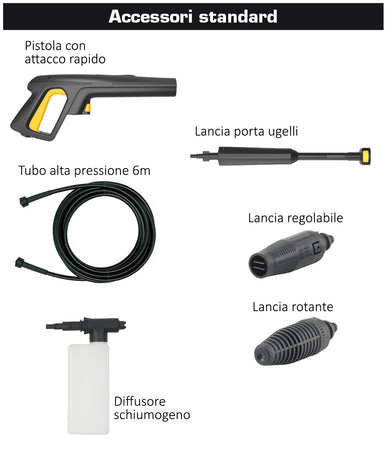 Accessori standard

Pistola con attacco rapido

Lancia porta ugelli

Tubo alta pressione 6m

Lancia regolabile

Lancia rotante

Diffusore schiumogeno