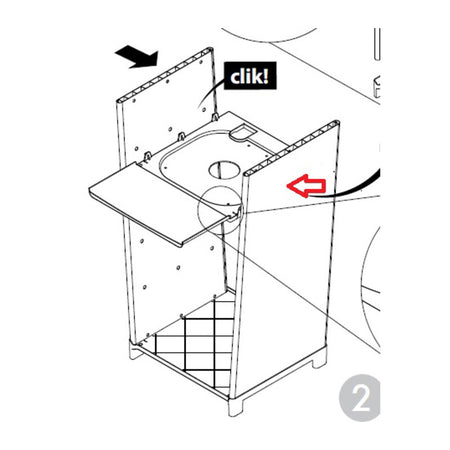 clik!

2