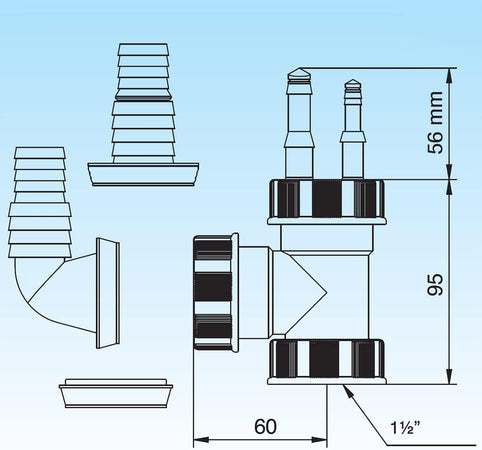 56 mm

95

60

1½"