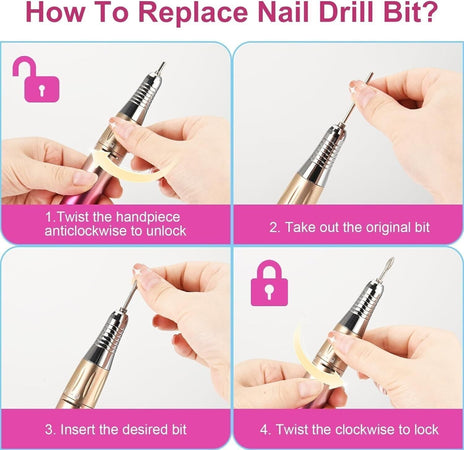 How To Replace Nail Drill Bit?

1.Twist the handpiece anticlockwise to unlock

2. Take out the original bit

3. Insert the desired bit

4. Twist the clockwise to lock