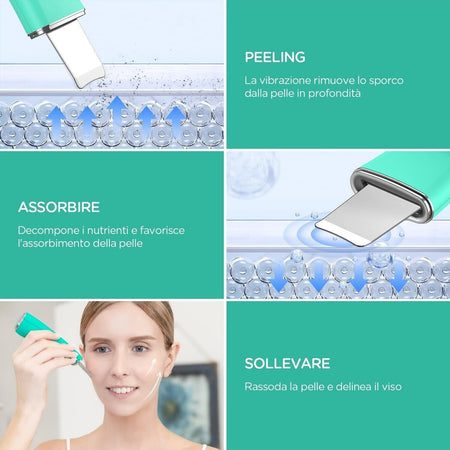 PEELING

La vibrazione rimuove lo sporco dalla pelle in profondità

ASSORBIRE

Decompone i nutrienti e favorisce l'assorbimento della pelle

SOLLEVARE

Rassoda la pelle e delinea il viso