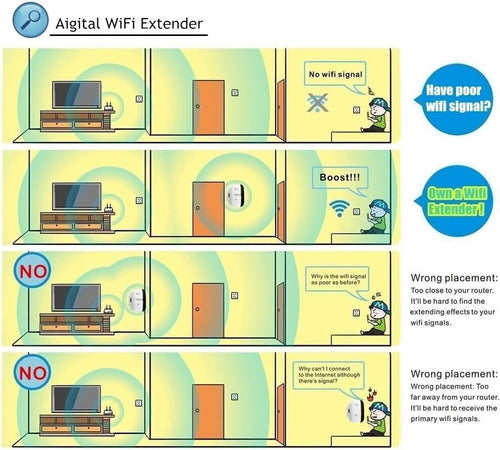 Aigital WiFi Extender

No wifi signal

Have poor wifi signal?

Boost!!!

Own a Wifi Extender!

NO

Why is the wifi signal as poor as before?

Wrong placement:
Too close to your router. It'll be hard to find the extending effects to your wifi signals.

NO

Why can't I connect to the Internet although there's signal?

Wrong placement:
Wrong placement: Too far away from your router. It'll be hard to receive the primary wifi signals.