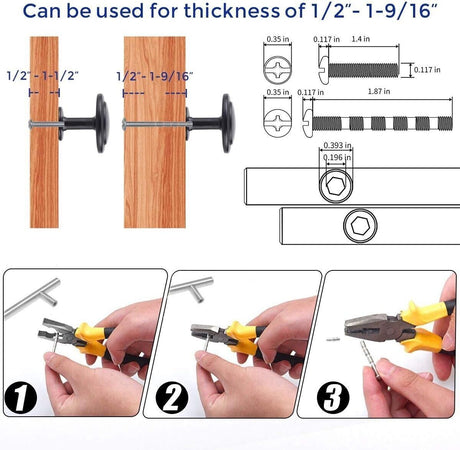 Can be used for thickness of 1/2"- 1-9/16"

1/2" - 1-1/2"

1/2"- 1-9/16"

0.35 in
0.117 in
1.4 in
0.117 in

0.35 in
0.117 in
1.87 in

0.393 in
0.196 in

1

2

3