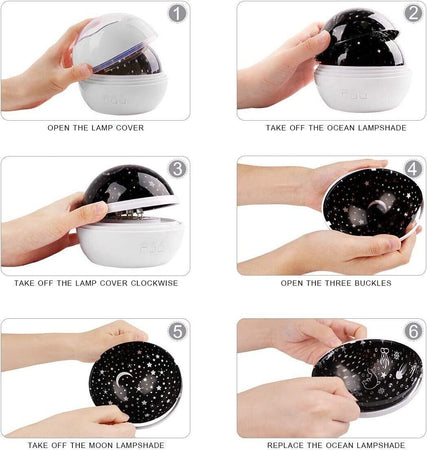 1

OPEN THE LAMP COVER

2

TAKE OFF THE OCEAN LAMPSHADE

3

TAKE OFF THE LAMP COVER CLOCKWISE

4

OPEN THE THREE BUCKLES

5

TAKE OFF THE MOON LAMPSHADE

6

REPLACE THE OCEAN LAMPSHADE