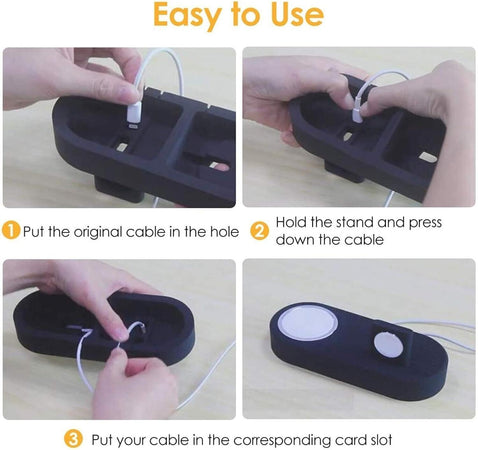 Easy to Use

1 Put the original cable in the hole

2 Hold the stand and press down the cable

3 Put your cable in the corresponding card slot