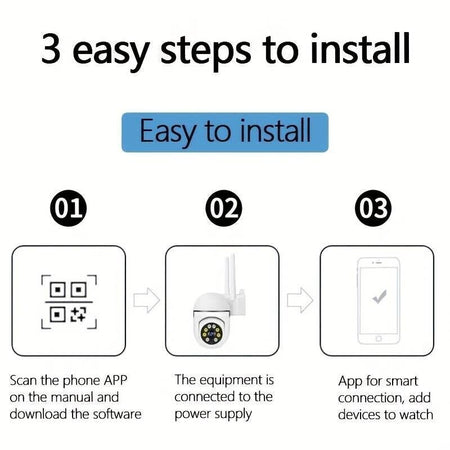 3 easy steps to install

Easy to install

01

02

03

Scan the phone APP on the manual and download the software

The equipment is connected to the power supply

App for smart connection, add devices to watch