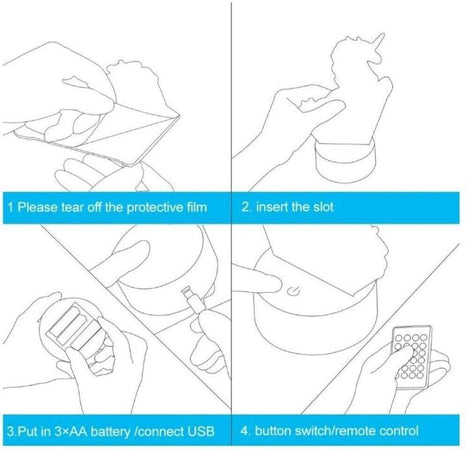 1 Please tear off the protective film

2. insert the slot

3.Put in 3×AA battery /connect USB

4. button switch/remote control