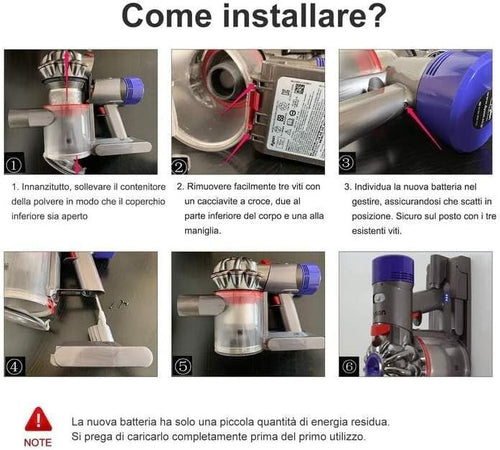 Come installare?

①

②

③

1. Innanzitutto, sollevare il contenitore della polvere in modo che il coperchio inferiore sia aperto

2. Rimuovere facilmente tre viti con un cacciavite a croce, due al parte inferiore del corpo e una alla maniglia.

3. Individua la nuova batteria nel gestire, assicurandosi che scatti in posizione. Sicuro sul posto con i tre esistenti viti.

④

⑤

⑥

NOTE

La nuova batteria ha solo una piccola quantità di energia residua. Si prega di caricarlo completamente prima del primo utilizzo.