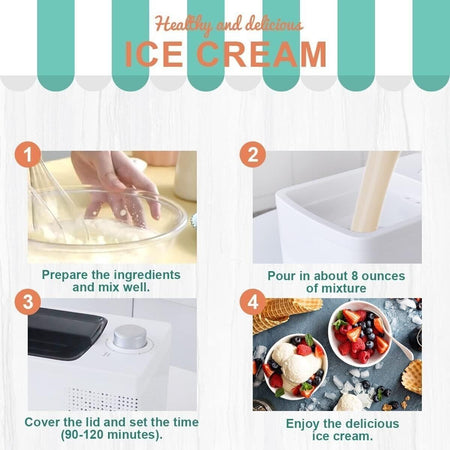 Healthy and delicious
ICE CREAM

1
Prepare the ingredients and mix well.

2
Pour in about 8 ounces of mixture

3
Cover the lid and set the time (90-120 minutes).

4
Enjoy the delicious ice cream.