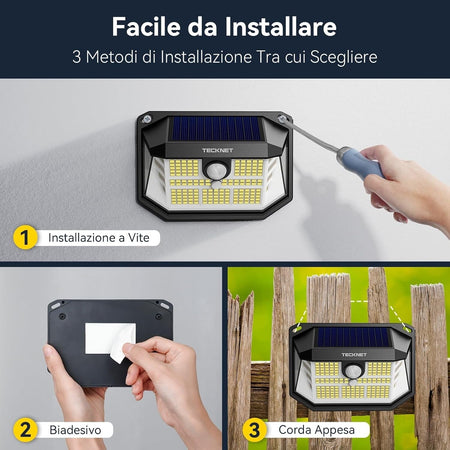 Facile da Installare
3 Metodi di Installazione Tra cui Scegliere

TECKNET

1 Installazione a Vite

2 Biadesivo

TECKNET

3 Corda Appesa