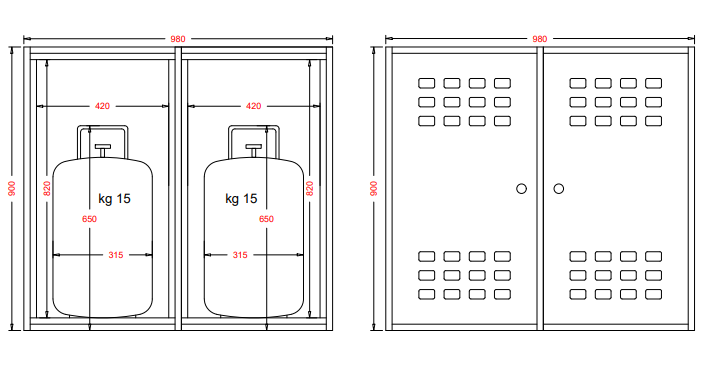 980
900
420
420
820
820
kg 15
kg 15
650
650
315
315

980
900