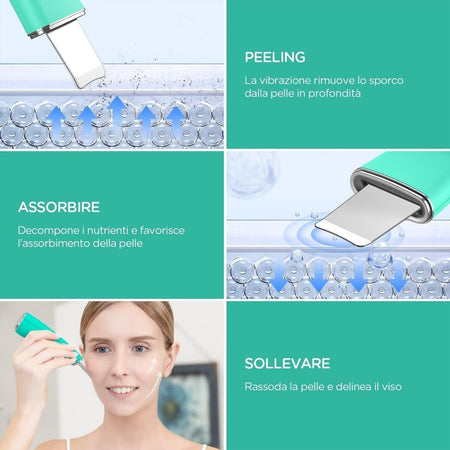 PEELING

La vibrazione rimuove lo sporco dalla pelle in profondità

ASSORBIRE

Decompone i nutrienti e favorisce l'assorbimento della pelle

SOLLEVARE

Rassoda la pelle e delinea il viso