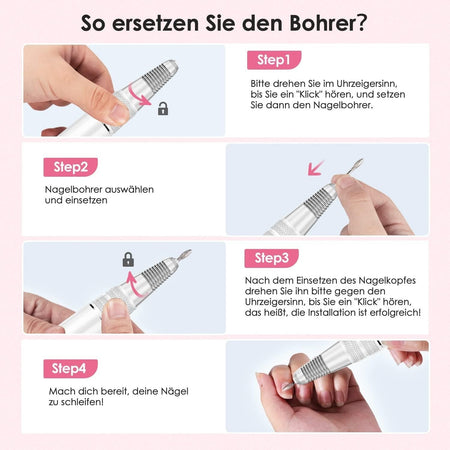 So ersetzen Sie den Bohrer?

Step1

Bitte drehen Sie im Uhrzeigersinn, bis Sie ein "Klick" hören, und setzen Sie dann den Nagelbohrer.

Step2

Nagelbohrer auswählen und einsetzen

Step3

Nach dem Einsetzen des Nagelkopfes drehen Sie ihn bitte gegen den Uhrzeigersinn, bis Sie ein "Klick" hören, das heißt, die Installation ist erfolgreich!

Step4

Mach dich bereit, deine Nägel zu schleifen!