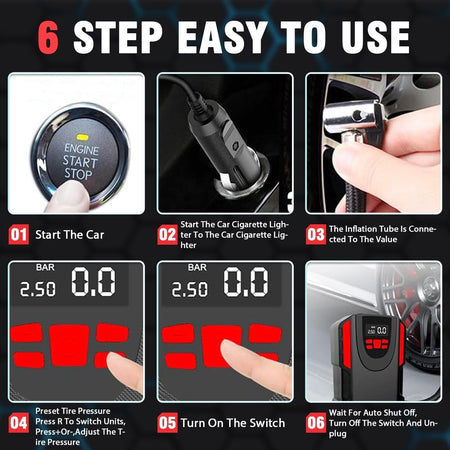 6 STEP EASY TO USE

ENGINE START STOP

01 Start The Car

02 Start The Car Cigarette Lighter To The Car Cigarette Lighter

03 The Inflation Tube Is Connected To The Value

BAR
2.50 0.0

BAR
2.50 0.0

2.50 0.0

04 Preset Tire Pressure Press R To Switch Units, Press+Or-,Adjust The Tire Pressure

05 Turn On The Switch

06 Wait For Auto Shut Off, Turn Off The Switch And Unplug