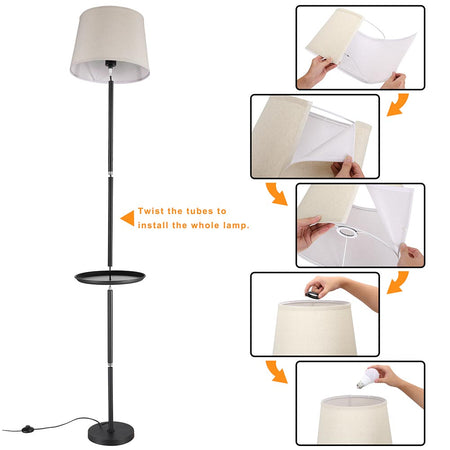 Twist the tubes to install the whole lamp.