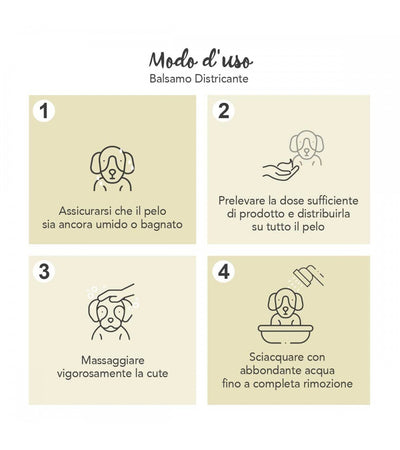 Modo d'uso
Balsamo Districante

1

Assicurarsi che il pelo sia ancora umido o bagnato

2

Prelevare la dose sufficiente di prodotto e distribuirla su tutto il pelo

3

Massaggiare vigorosamente la cute

4

Sciacquare con abbondante acqua fino a completa rimozione