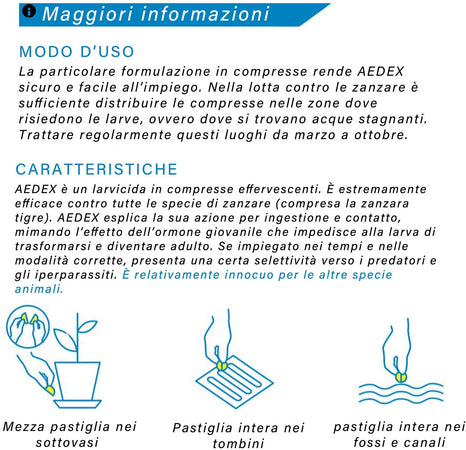 Maggiori informazioni

MODO D'USO
La particolare formulazione in compresse rende AEDEX sicuro e facile all'impiego. Nella lotta contro le zanzare è sufficiente distribuire le compresse nelle zone dove risiedono le larve, ovvero dove si trovano acque stagnanti. Trattare regolarmente questi luoghi da marzo a ottobre.

CARATTERISTICHE
AEDEX è un larvicida in compresse effervescenti. È estremamente efficace contro tutte le specie di zanzare (compresa la zanzara tigre). AEDEX esplica la sua azione per ingestione e contatto, mimando l'effetto dell'ormone giovanile che impedisce alla larva di trasformarsi e diventare adulto. Se impiegato nei tempi e nelle modalità corrette, presenta una certa selettività verso i predatori e gli iperparassiti. È relativamente innocuo per le altre specie animali.

Mezza pastiglia nei sottovasi

Pastiglia intera nei tombini

pastiglia intera nei fossi e canali