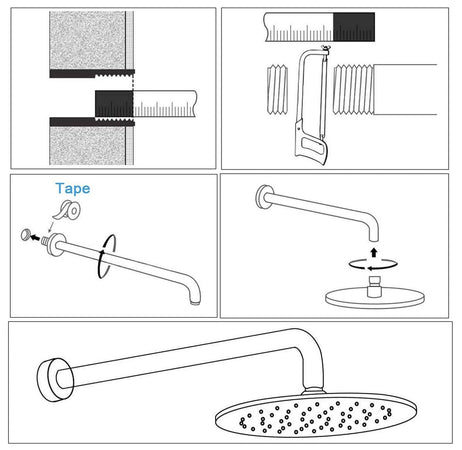 Tape