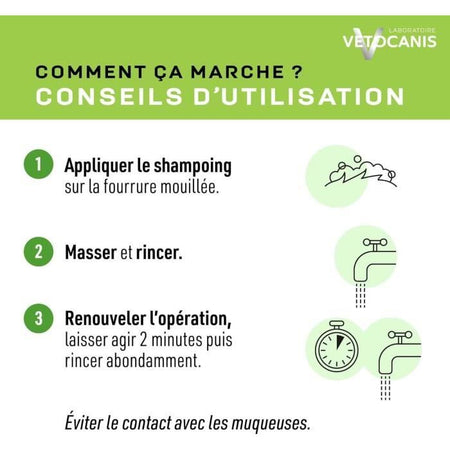 LABORATOIRE
VETOCANIS

COMMENT ÇA MARCHE ?
CONSEILS D'UTILISATION

1 Appliquer le shampoing sur la fourrure mouillée.

2 Masser et rincer.

3 Renouveler l'opération, laisser agir 2 minutes puis rincer abondamment.

Éviter le contact avec les muqueuses.