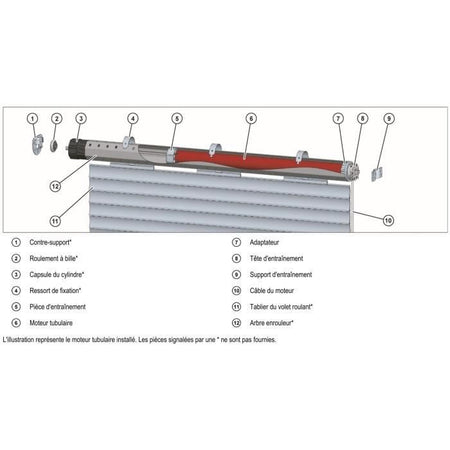 1 2 3 4 5 6 7 8 9

12

11

10

1 Contre-support*

2 Roulement à bille*

3 Capsule du cylindre*

4 Ressort de fixation*

5 Pièce d'entraînement

6 Moteur tubulaire

7 Adaptateur

8 Tête d'entraînement

9 Support d'entraînement

10 Câble du moteur

11 Tablier du volet roulant*

12 Arbre enrouleur*

L'illustration représente le moteur tubulaire installé. Les pièces signalées par une * ne sont pas fournies.