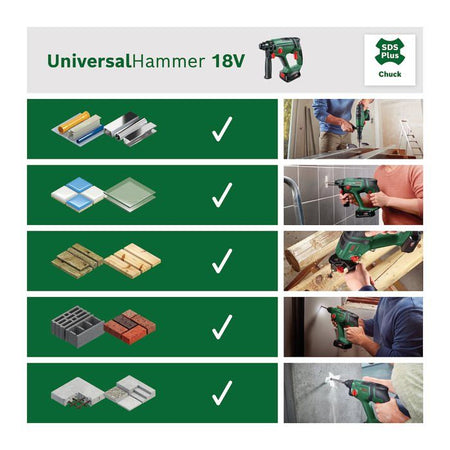 UniversalHammer 18V

SDS Plus
Chuck

✓

✓

✓

✓

✓