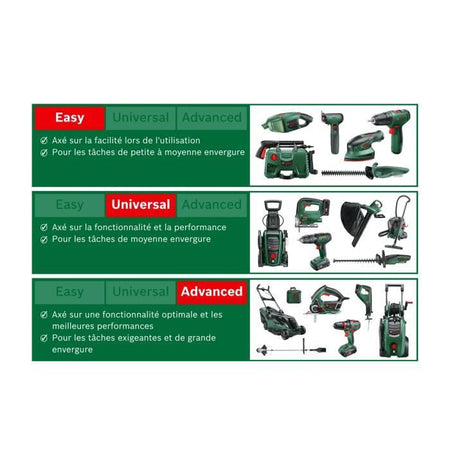 Easy Universal Advanced

Axé sur la facilité lors de l'utilisation
Pour les tâches de petite à moyenne envergure

Easy Universal Advanced

Axé sur la fonctionnalité et la performance
Pour les tâches de moyenne envergure

Easy Universal Advanced

Axé sur une fonctionnalité optimale et les meilleures performances
Pour les tâches exigeantes et de grande envergure