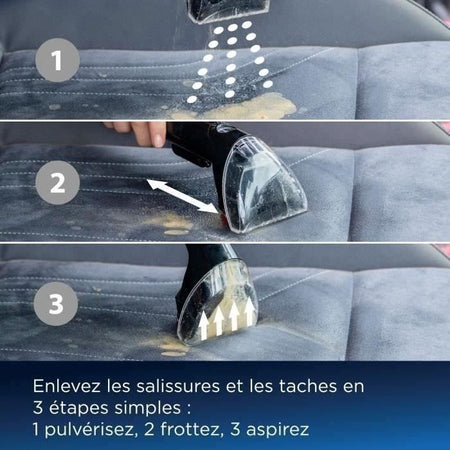 1

2

3

Enlevez les salissures et les taches en 3 étapes simples :
1 pulvérisez, 2 frottez, 3 aspirez