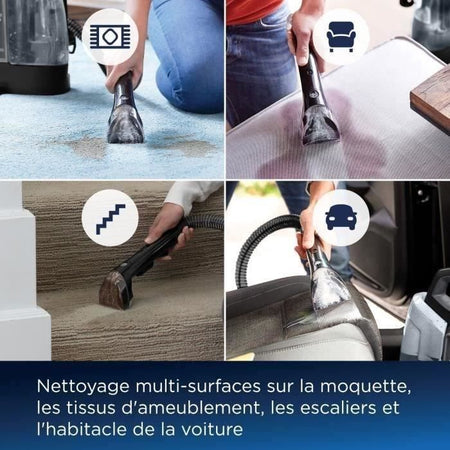 Nettoyage multi-surfaces sur la moquette, les tissus d'ameublement, les escaliers et l'habitacle de la voiture