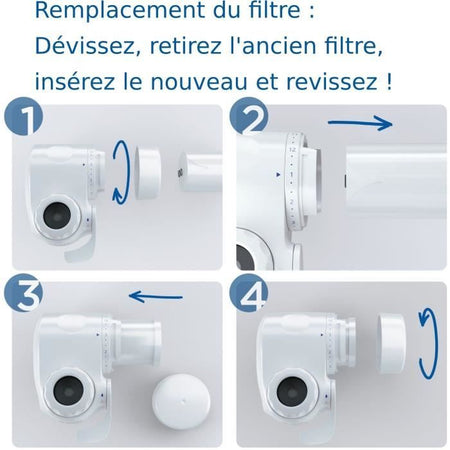 Remplacement du filtre :
Dévissez, retirez l'ancien filtre, insérez le nouveau et revissez !

1

2

12
1
2

3

4