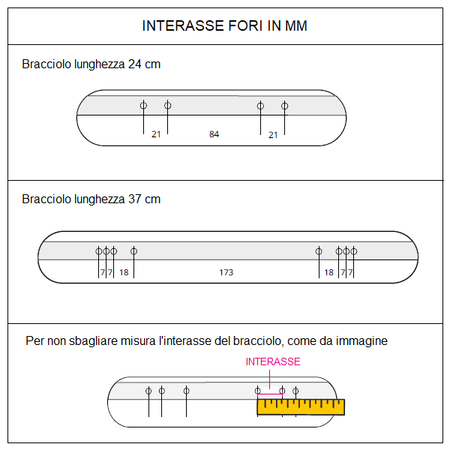 INTERASSE FORI IN MM

Bracciolo lunghezza 24 cm

21 84 21

Bracciolo lunghezza 37 cm

7 7 18 173 18 7 7

Per non sbagliare misura l'interasse del bracciolo, come da immagine

INTERASSE