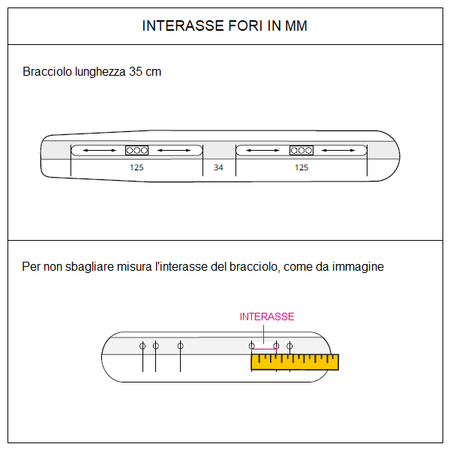 INTERASSE FORI IN MM

Bracciolo lunghezza 35 cm

125

34

125

Per non sbagliare misura l'interasse del bracciolo, come da immagine

INTERASSE