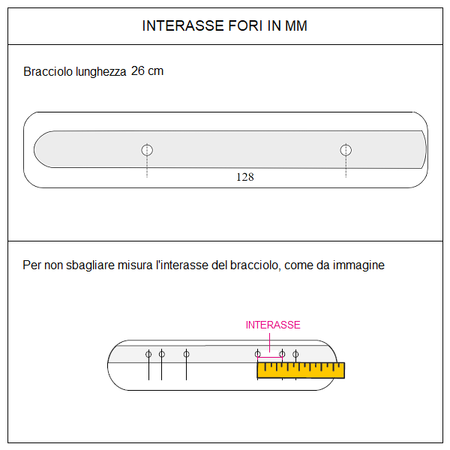 INTERASSE FORI IN MM

Bracciolo lunghezza 26 cm

128

Per non sbagliare misura l'interasse del bracciolo, come da immagine

INTERASSE