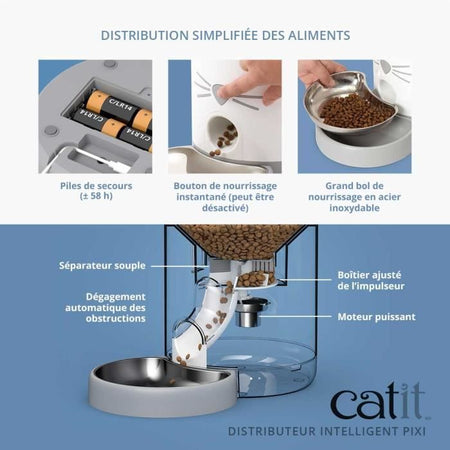 DISTRIBUTION SIMPLIFIÉE DES ALIMENTS

C/LR14
C/LR14
C/LR14

Piles de secours (± 58 h)

Bouton de nourrissage instantané (peut être désactivé)

Grand bol de nourrissage en acier inoxydable

Séparateur souple

Dégagement automatique des obstructions

Boîtier ajusté de l'impulseur

Moteur puissant

catit

DISTRIBUTEUR INTELLIGENT PIXI