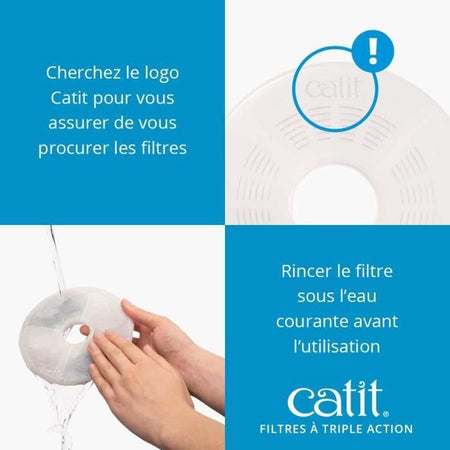 Cherchez le logo Catit pour vous assurer de vous procurer les filtres

!

catit

Rincer le filtre sous l'eau courante avant l'utilisation

catit®

FILTRES À TRIPLE ACTION