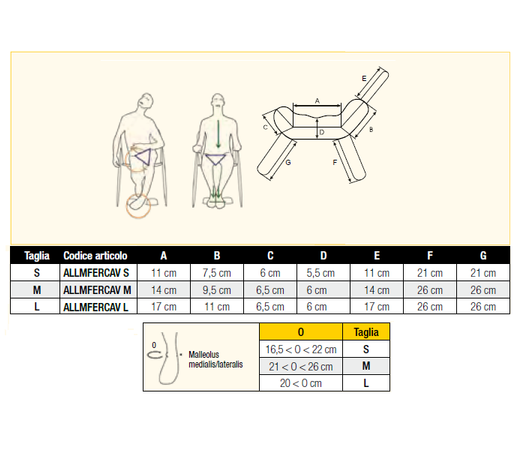 E

A

C

D

B

G

F

| Taglia | Codice articolo | A | B | C | D | E | F | G |
|---|---|---|---|---|---|---|---|---|
| S | ALLMFERCAV S | 11 cm | 7,5 cm | 6 cm | 5,5 cm | 11 cm | 21 cm | 21 cm |
| M | ALLMFERCAV M | 14 cm | 9,5 cm | 6,5 cm | 6 cm | 14 cm | 26 cm | 26 cm |
| L | ALLMFERCAV L | 17 cm | 11 cm | 6,5 cm | 6 cm | 17 cm | 26 cm | 26 cm |

0

Malleolus medialis/lateralis

| 0 | Taglia |
|---|---|
| 16,5 < 0 < 22 cm | S |
| 21 < 0 < 26 cm | M |
| 20 < 0 cm | L |