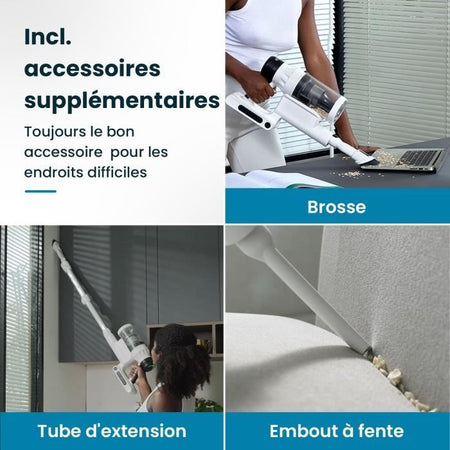 Incl. accessoires supplémentaires

Toujours le bon accessoire  pour les endroits difficiles

Brosse

Tube d'extension

Embout à fente