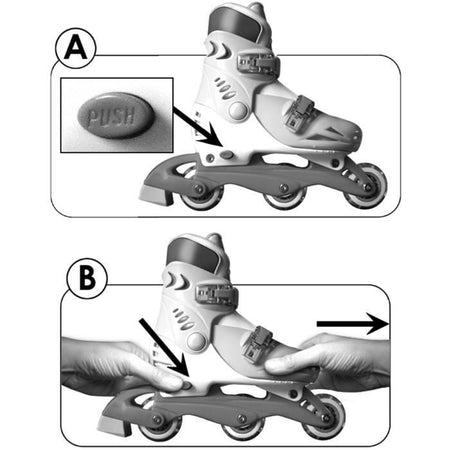 A

PUSH

B