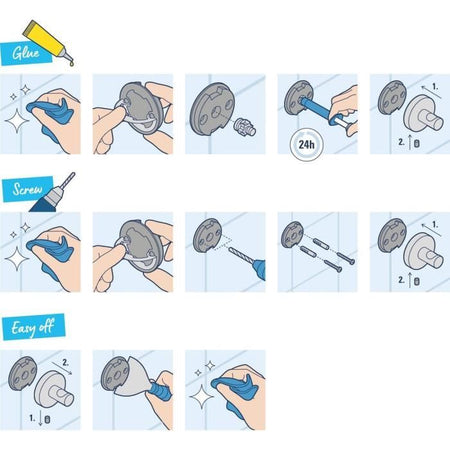 Glue

24h

1.

2.

Screw

1.

2.

Easy off

2.

1.