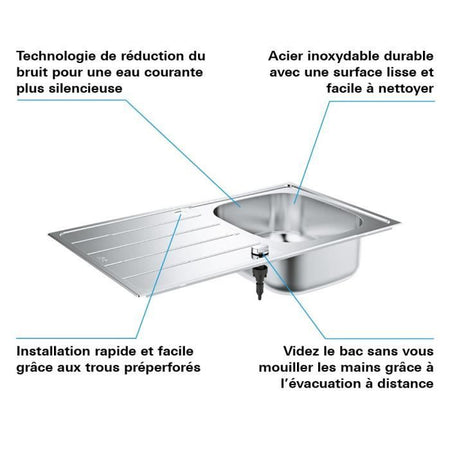 Technologie de réduction du bruit pour une eau courante plus silencieuse

Acier inoxydable durable avec une surface lisse et facile à nettoyer

Installation rapide et facile grâce aux trous préperforés

Videz le bac sans vous mouiller les mains grâce à l'évacuation à distance