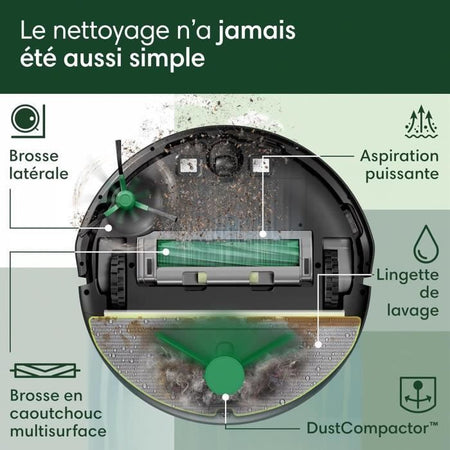 Le nettoyage n'a jamais été aussi simple

Brosse latérale

Aspiration puissante

Lingette de lavage

Brosse en caoutchouc multisurface

DustCompactor™