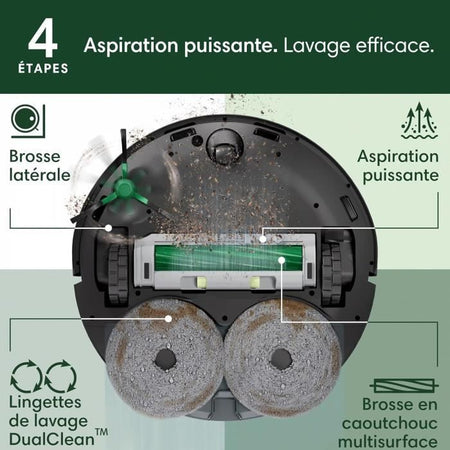 4
ÉTAPES

Aspiration puissante. Lavage efficace.

Brosse latérale

Aspiration puissante

Lingettes de lavage DualClean™

Brosse en caoutchouc multisurface