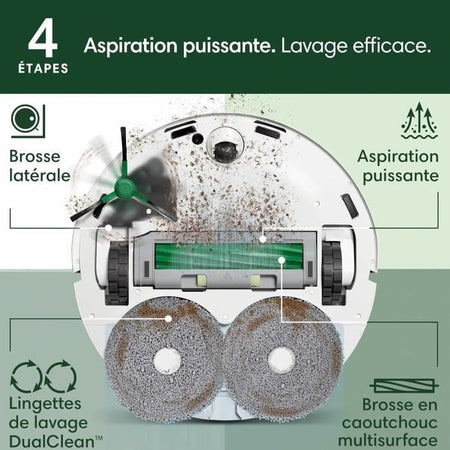 4
ÉTAPES

Aspiration puissante. Lavage efficace.

Brosse latérale

Aspiration puissante

Lingettes de lavage DualClean™

Brosse en caoutchouc multisurface