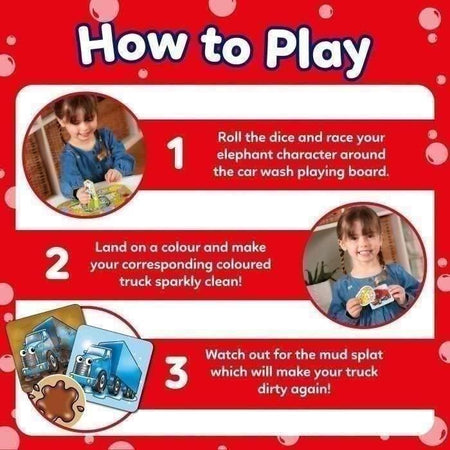 How to Play

1 Roll the dice and race your elephant character around the car wash playing board.

2 Land on a colour and make your corresponding coloured truck sparkly clean!

3 Watch out for the mud splat which will make your truck dirty again!