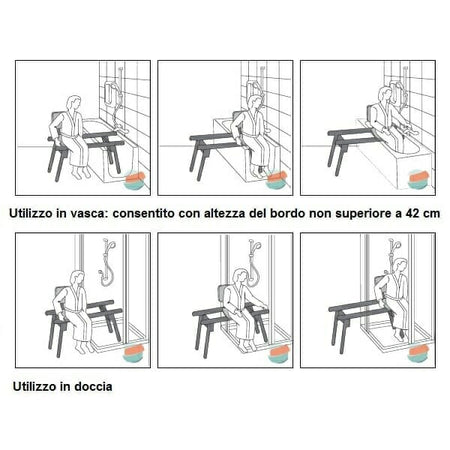 Utilizzo in vasca: consentito con altezza del bordo non superiore a 42 cm

Utilizzo in doccia