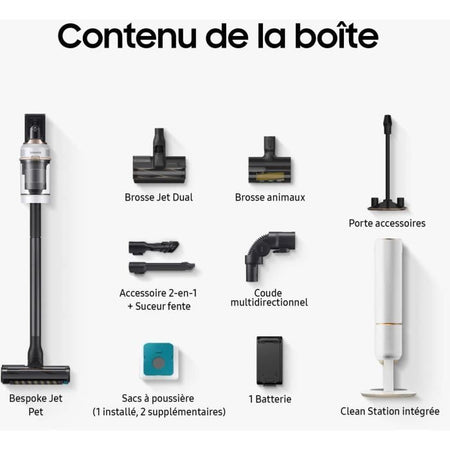 Contenu de la boîte

Brosse Jet Dual

Brosse animaux

Porte accessoires

Accessoire 2-en-1
+ Suceur fente

Coude
multidirectionnel

Bespoke Jet
Pet

Sacs à poussière
(1 installé, 2 supplémentaires)

1 Batterie

Clean Station intégrée