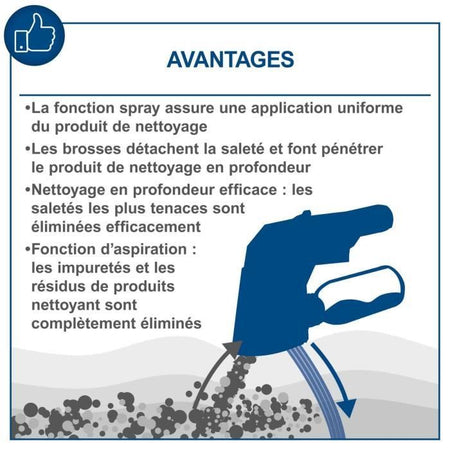 AVANTAGES

•La fonction spray assure une application uniforme du produit de nettoyage

•Les brosses détachent la saleté et font pénétrer le produit de nettoyage en profondeur

•Nettoyage en profondeur efficace : les saletés les plus tenaces sont éliminées efficacement

•Fonction d'aspiration : les impuretés et les résidus de produits nettoyant sont complètement éliminés