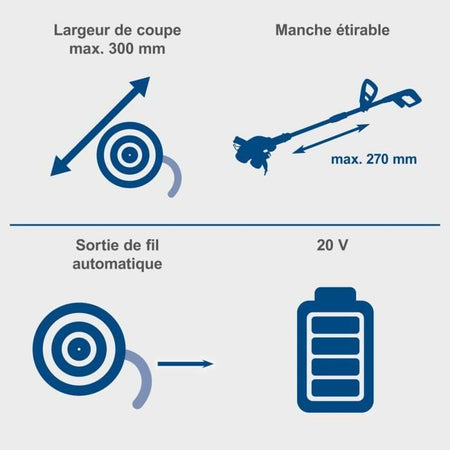 Largeur de coupe max. 300 mm

Manche étirable

max. 270 mm

Sortie de fil automatique

20 V